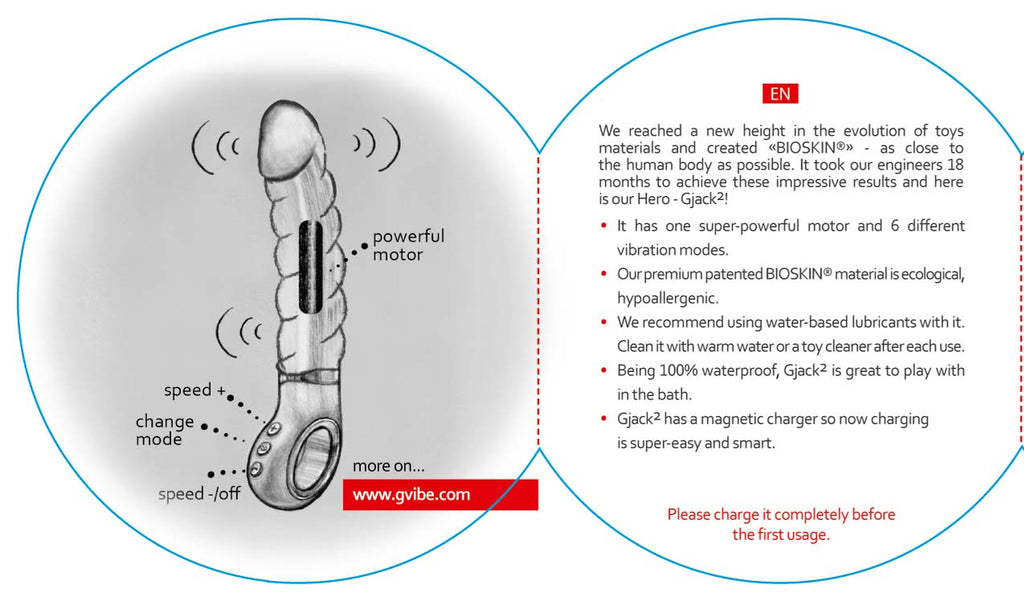 powerful motor

speed +

change mode

speed -/off

more on...

www.gvibe.com

EN

We reached a new height in the evolution of toys materials and created «BIOSKIN®» - as close to the human body as possible. It took our engineers 18 months to achieve these impressive results and here is our Hero - Gjack²!

• It has one super-powerful motor and 6 different vibration modes.
• Our premium patented BIOSKIN® material is ecological, hypoallergenic.
• We recommend using water-based lubricants with it. Clean it with warm water or a toy cleaner after each use.
• Being 100% waterproof, Gjack² is great to play with in the bath.
• Gjack² has a magnetic charger so now charging is super-easy and smart.

Please charge it completely before the first usage.